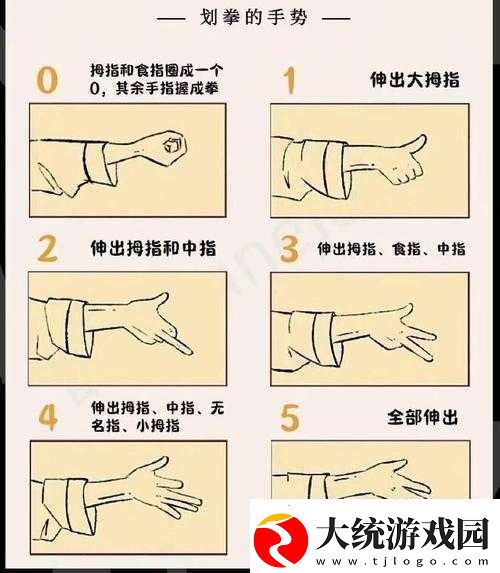 — 划拳的手势 —

0 拇指和食指圈成一个0，其余手指握成拳

1 伸出大拇指

2 伸出拇指和中指

3 伸出拇指、食指、中指

4 伸出拇指、中指、无名指、小拇指

5 全部伸出

大统游戏园
www.tjlogo.com